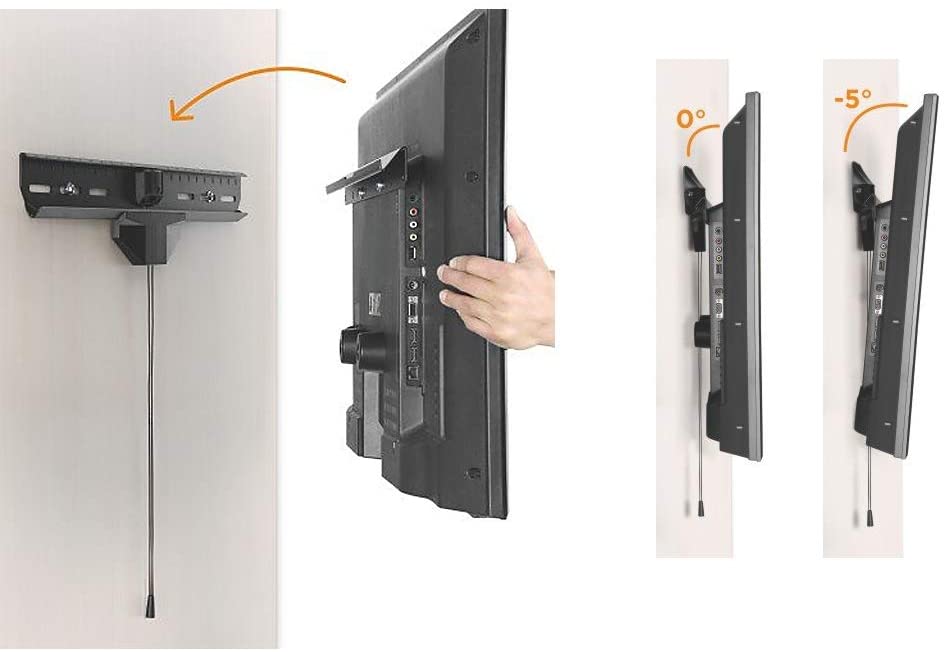 0°
-5°